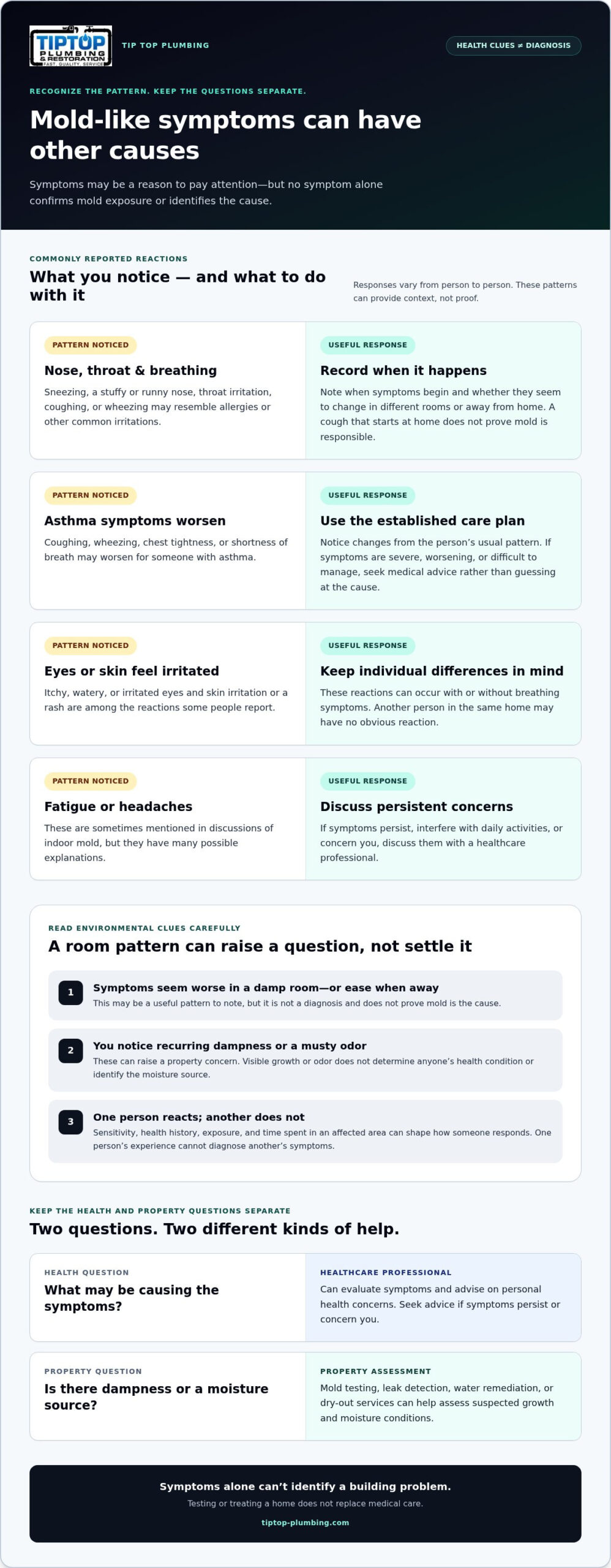 TIPTOP PLUMBING & RESTORATION FAST. QUALITY. SERVICE

TIP TOP PLUMBING

HEALTH CLUES ≠ DIAGNOSIS

RECOGNIZE THE PATTERN. KEEP THE QUESTIONS SEPARATE.

Mold-like symptoms can have other causes

Symptoms may be a reason to pay attention—but no symptom alone confirms mold exposure or identifies the cause.

COMMONLY REPORTED REACTIONS

What you notice — and what to do with it

Responses vary from person to person. These patterns can provide context, not proof.

PATTERN NOTICED

Nose, throat & breathing

Sneezing, a stuffy or runny nose, throat irritation, coughing, or wheezing may resemble allergies or other common irritations.

USEFUL RESPONSE

Record when it happens

Note when symptoms begin and whether they seem to change in different rooms or away from home. A cough that starts at home does not prove mold is responsible.

PATTERN NOTICED

Asthma symptoms worsen

Coughing, wheezing, chest tightness, or shortness of breath may worsen for someone with asthma.

USEFUL RESPONSE

Use the established care plan

Notice changes from the person's usual pattern. If symptoms are severe, worsening, or difficult to manage, seek medical advice rather than guessing at the cause.

PATTERN NOTICED

Eyes or skin feel irritated

Itchy, watery, or irritated eyes and skin irritation or a rash are among the reactions some people report.

USEFUL RESPONSE

Keep individual differences in mind

These reactions can occur with or without breathing symptoms. Another person in the same home may have no obvious reaction.

PATTERN NOTICED

Fatigue or headaches

These are sometimes mentioned in discussions of indoor mold, but they have many possible explanations.

USEFUL RESPONSE

Discuss persistent concerns

If symptoms persist, interfere with daily activities, or concern you, discuss them with a healthcare professional.

READ ENVIRONMENTAL CLUES CAREFULLY

A room pattern can raise a question, not settle it

1
Symptoms seem worse in a damp room—or ease when away
This may be a useful pattern to note, but it is not a diagnosis and does not prove mold is the cause.

2
You notice recurring dampness or a musty odor
These can raise a property concern. Visible growth or odor does not determine anyone's health condition or identify the moisture source.

3
One person reacts; another does not
Sensitivity, health history, exposure, and time spent in an affected area can shape how someone responds. One person's experience cannot diagnose another's symptoms.

KEEP THE HEALTH AND PROPERTY QUESTIONS SEPARATE

Two questions. Two different kinds of help.

HEALTH QUESTION
What may be causing the symptoms?

HEALTHCARE PROFESSIONAL
Can evaluate symptoms and advise on personal health concerns. Seek advice if symptoms persist or concern you.

PROPERTY QUESTION
Is there dampness or a moisture source?

PROPERTY ASSESSMENT
Mold testing, leak detection, water remediation, or dry-out services can help assess suspected growth and moisture conditions.

Symptoms alone can't identify a building problem.

Testing or treating a home does not replace medical care.

tiptop-plumbing.com