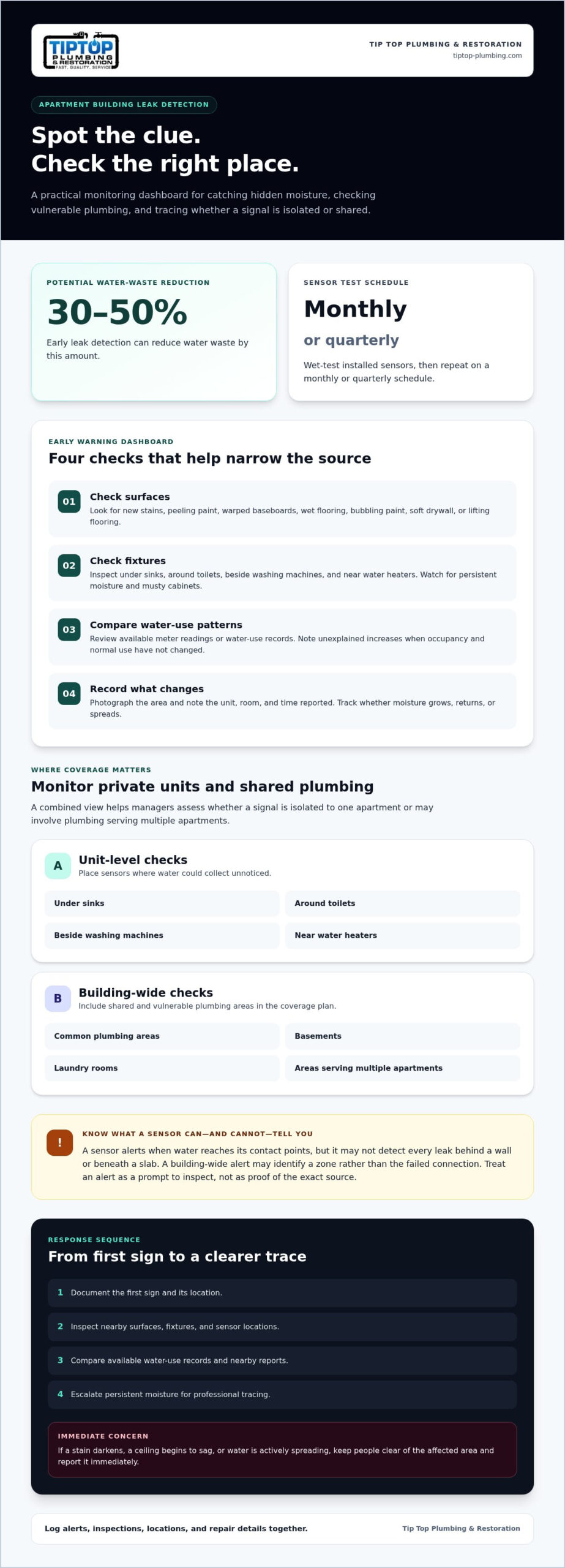 TIPTOP
PLUMBING
& RESTORATION
FAST. QUALITY. SERVICE

TIP TOP PLUMBING & RESTORATION
tiptop-plumbing.com

APARTMENT BUILDING LEAK DETECTION

Spot the clue.
Check the right place.

A practical monitoring dashboard for catching hidden moisture, checking vulnerable plumbing, and tracing whether a signal is isolated or shared.

POTENTIAL WATER-WASTE REDUCTION

30–50%

Early leak detection can reduce water waste by this amount.

SENSOR TEST SCHEDULE

Monthly

or quarterly

Wet-test installed sensors, then repeat on a monthly or quarterly schedule.

EARLY WARNING DASHBOARD

Four checks that help narrow the source

01 Check surfaces
Look for new stains, peeling paint, warped baseboards, wet flooring, bubbling paint, soft drywall, or lifting flooring.

02 Check fixtures
Inspect under sinks, around toilets, beside washing machines, and near water heaters. Watch for persistent moisture and musty cabinets.

03 Compare water-use patterns
Review available meter readings or water-use records. Note unexplained increases when occupancy and normal use have not changed.

04 Record what changes
Photograph the area and note the unit, room, and time reported. Track whether moisture grows, returns, or spreads.

WHERE COVERAGE MATTERS

Monitor private units and shared plumbing

A combined view helps managers assess whether a signal is isolated to one apartment or may involve plumbing serving multiple apartments.

A Unit-level checks
Place sensors where water could collect unnoticed.

Under sinks
Around toilets
Beside washing machines
Near water heaters

B Building-wide checks
Include shared and vulnerable plumbing areas in the coverage plan.

Common plumbing areas
Basements
Laundry rooms
Areas serving multiple apartments

!
KNOW WHAT A SENSOR CAN—AND CANNOT—TELL YOU

A sensor alerts when water reaches its contact points, but it may not detect every leak behind a wall or beneath a slab. A building-wide alert may identify a zone rather than the failed connection. Treat an alert as a prompt to inspect, not as proof of the exact source.

RESPONSE SEQUENCE

From first sign to a clearer trace

1 Document the first sign and its location.

2 Inspect nearby surfaces, fixtures, and sensor locations.

3 Compare available water-use records and nearby reports.

4 Escalate persistent moisture for professional tracing.

IMMEDIATE CONCERN

If a stain darkens, a ceiling begins to sag, or water is actively spreading, keep people clear of the affected area and report it immediately.

Log alerts, inspections, locations, and repair details together.

Tip Top Plumbing & Restoration